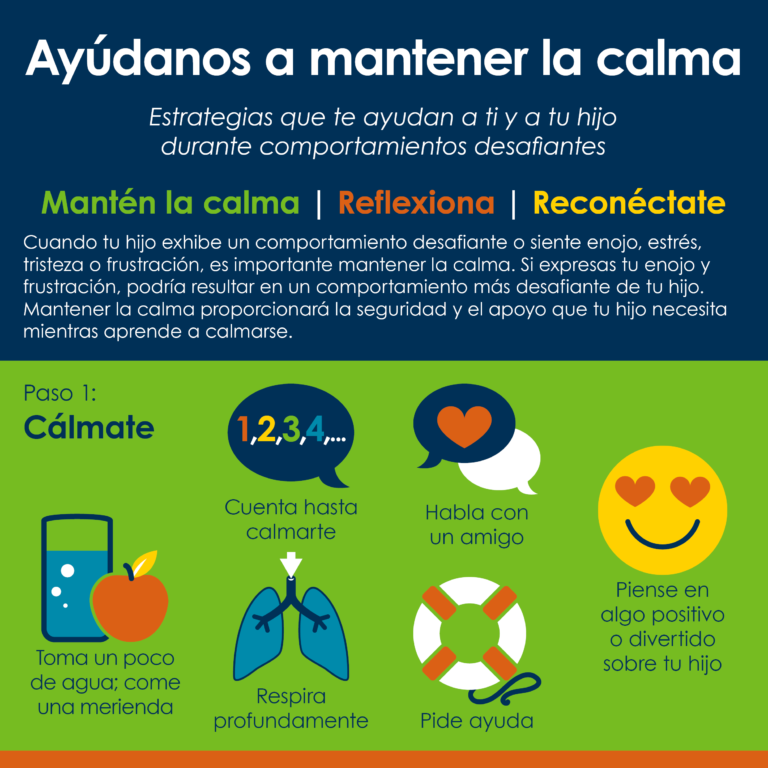 Ayúdanos a mantener la calma

Estrategias que te ayudan a ti y a tu hijo durante comportamientos desafiantes

Mantén la calma | Reflexiona | Reconéctate

Cuando tu hijo exhibe un comportamiento desafiante o siente enojo, estrés, tristeza o frustración, es importante mantener la calma. Si expresas tu enojo y frustración, podría resultar en un comportamiento más desafiante de tu hijo. Mantener la calma proporcionará la seguridad y el apoyo que tu hijo necesita mientras aprende a calmarse.

Paso 1:
Cálmate

1,2,3,4,...

Cuenta hasta calmarte

Habla con un amigo

Toma un poco de agua; come una merienda

Respira profundamente

Pide ayuda

Piense en algo positivo o divertido sobre tu hijo