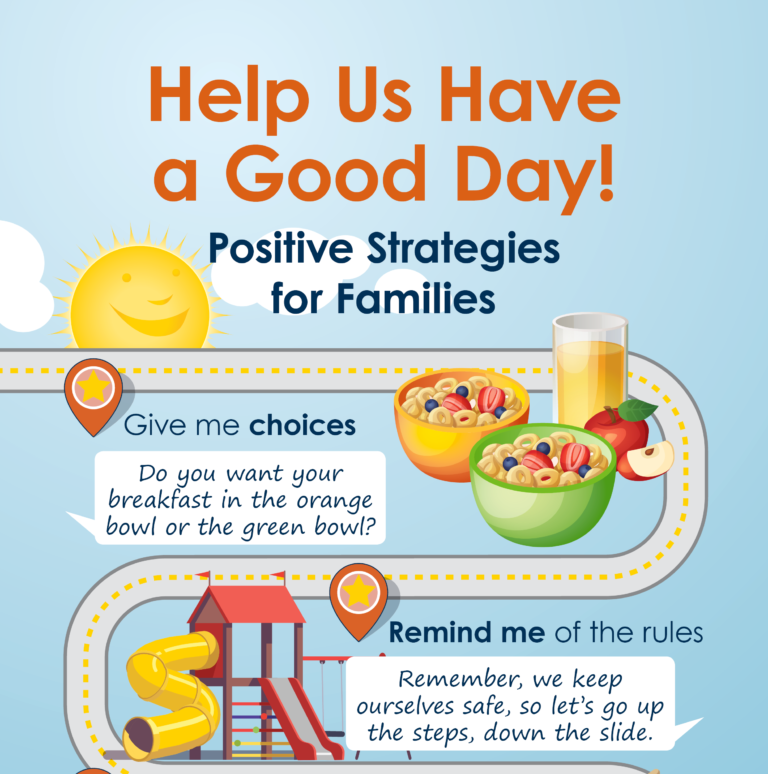 Help Us Have a Good Day!

Positive Strategies for Families

Give me choices

Do you want your breakfast in the orange bowl or the green bowl?

Remind me of the rules

Remember, we keep ourselves safe, so let's go up the steps, down the slide.