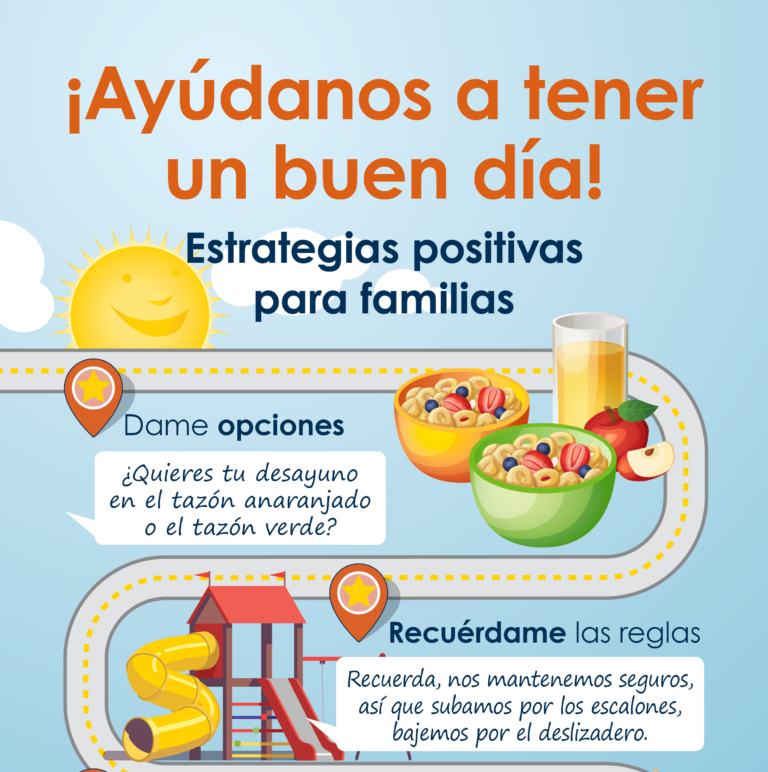 ¡Ayúdanos a tener un buen día!

Estrategias positivas para familias

Dame opciones

¿Quieres tu desayuno en el tazón anaranjado o el tazón verde?

Recuérdame las reglas

Recuerda, nos mantenemos seguros, así que subamos por los escalones, bajemos por el deslizadero.